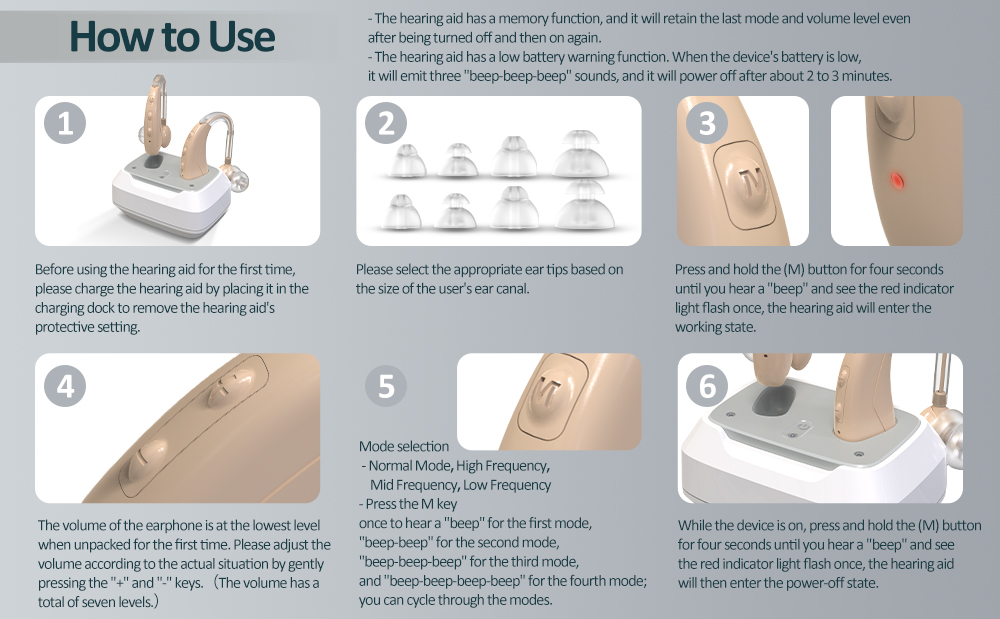 How to Use

- The hearing aid has a memory function, and it will retain the last mode and volume level even after being turned off and then on again.
- The hearing aid has a low battery warning function. When the device's battery is low, it will emit three "beep-beep-beep" sounds, and it will power off after about 2 to 3 minutes.

1

Before using the hearing aid for the first time, please charge the hearing aid by placing it in the charging dock to remove the hearing aid's protective setting.

2

Please select the appropriate ear tips based on the size of the user's ear canal.

3

Press and hold the (M) button for four seconds until you hear a "beep" and see the red indicator light flash once, the hearing aid will enter the working state.

4

The volume of the earphone is at the lowest level when unpacked for the first time. Please adjust the volume according to the actual situation by gently pressing the "+" and "-" keys. (The volume has a total of seven levels.)

5

Mode selection
- Normal Mode, High Frequency, Mid Frequency, Low Frequency
- Press the M key
once to hear a "beep" for the first mode, "beep-beep" for the second mode, "beep-beep-beep" for the third mode, and "beep-beep-beep-beep" for the fourth mode; you can cycle through the modes.

6

While the device is on, press and hold the (M) button for four seconds until you hear a "beep" and see the red indicator light flash once, the hearing aid will then enter the power-off state.