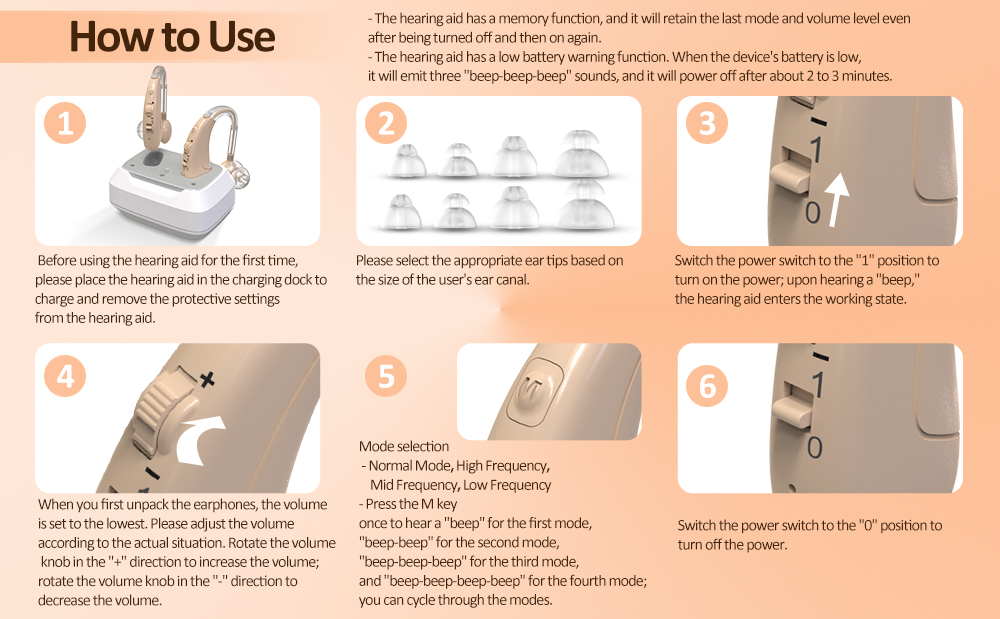 How to Use

- The hearing aid has a memory function, and it will retain the last mode and volume level even after being turned off and then on again.
- The hearing aid has a low battery warning function. When the device's battery is low, it will emit three "beep-beep-beep" sounds, and it will power off after about 2 to 3 minutes.

1

Before using the hearing aid for the first time, please place the hearing aid in the charging dock to charge and remove the protective settings from the hearing aid.

2

Please select the appropriate ear tips based on the size of the user's ear canal.

3

1
0

Switch the power switch to the "1" position to turn on the power; upon hearing a "beep," the hearing aid enters the working state.

4

+
-

When you first unpack the earphones, the volume is set to the lowest. Please adjust the volume according to the actual situation. Rotate the volume knob in the "+" direction to increase the volume; rotate the volume knob in the "-" direction to decrease the volume.

5

M

Mode selection
- Normal Mode, High Frequency, Mid Frequency, Low Frequency
- Press the M key
once to hear a "beep" for the first mode, "beep-beep" for the second mode, "beep-beep-beep" for the third mode, and "beep-beep-beep-beep" for the fourth mode; you can cycle through the modes.

6

1
0

Switch the power switch to the "0" position to turn off the power.